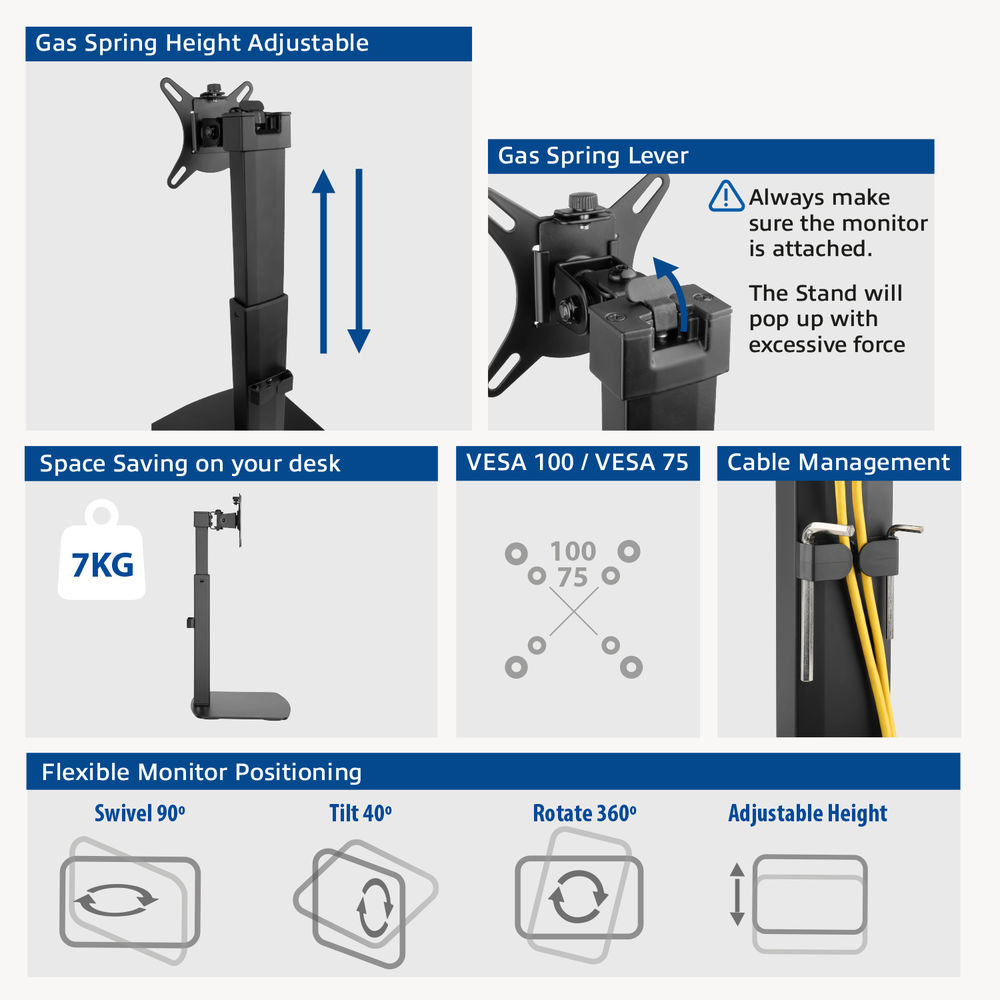 Gas Spring Height Adjustable

Gas Spring Lever

Always make sure the monitor is attached.

The Stand will pop up with excessive force

Space Saving on your desk

7KG

VESA 100 / VESA 75

100
75

Cable Management

Flexible Monitor Positioning

Swivel 90º

Tilt 40º

Rotate 360º

Adjustable Height