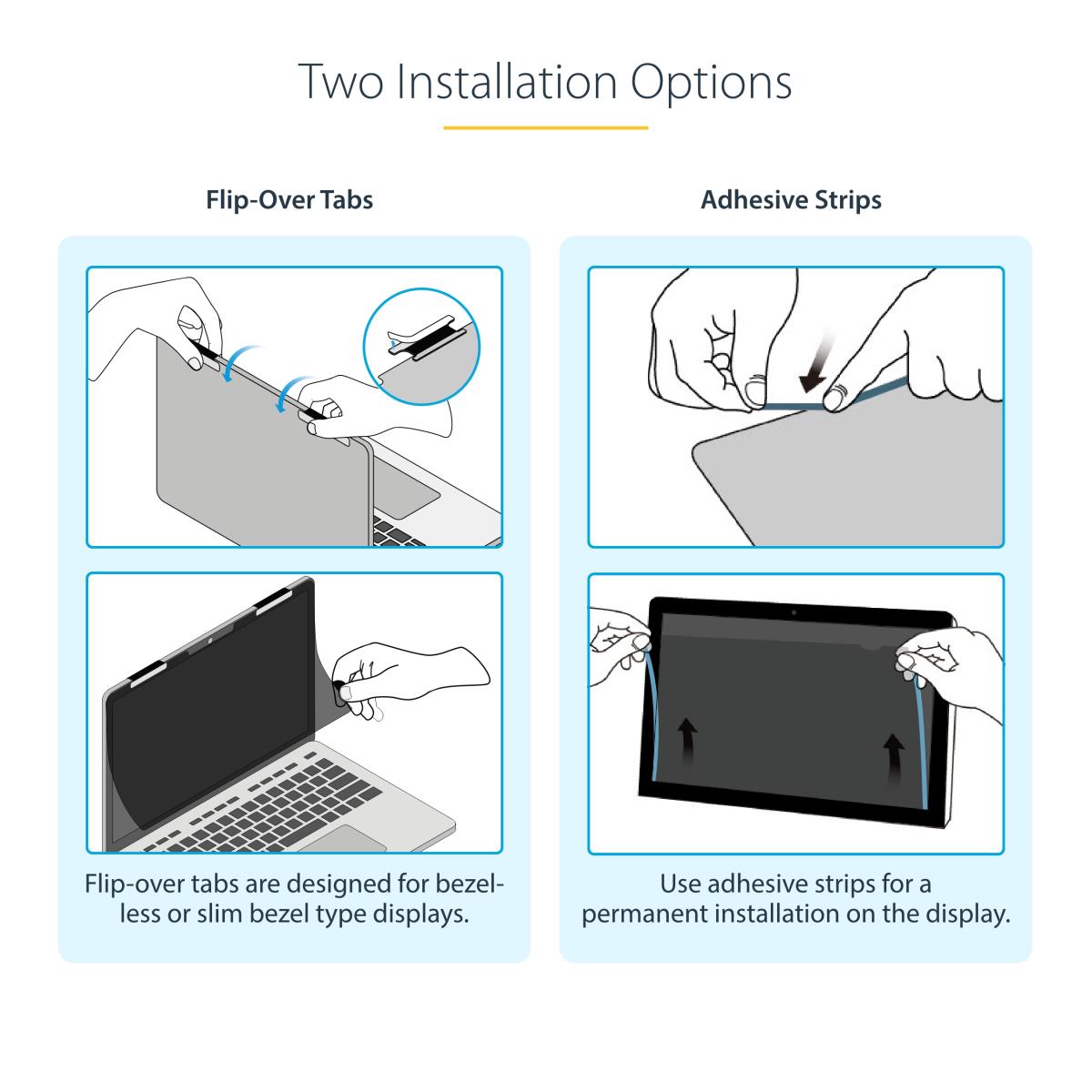 Two Installation Options

Flip-Over Tabs

Flip-over tabs are designed for bezel-less or slim bezel type displays.

Adhesive Strips

Use adhesive strips for a permanent installation on the display.